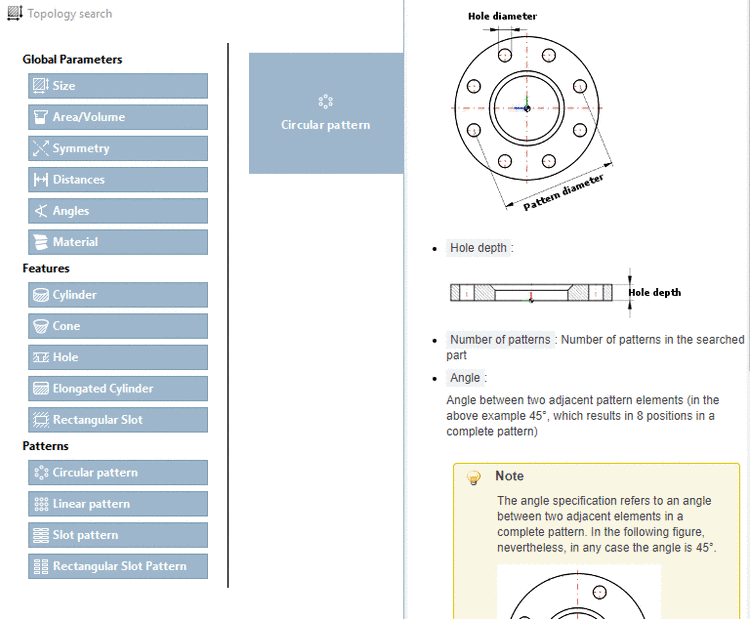 Topology search

Global Parameters

Size

Area/Volume

Symmetry

Distances

Angles

Material

Features

Cylinder

Cone

Hole

Elongated Cylinder

Rectangular Slot

Patterns

Circular pattern

Linear pattern

Slot pattern

Rectangular Slot Pattern

Circular pattern

Hole diameter

Pattern diameter

- Hole depth :

Hole depth

- Number of patterns : Number of patterns in the searched part

- Angle :

Angle between two adjacent pattern elements (in the above example 45°, which results in 8 positions in a complete pattern)

Note

The angle specification refers to an angle between two adjacent elements in a complete pattern. In the following figure, nevertheless, in any case the angle is 45°.