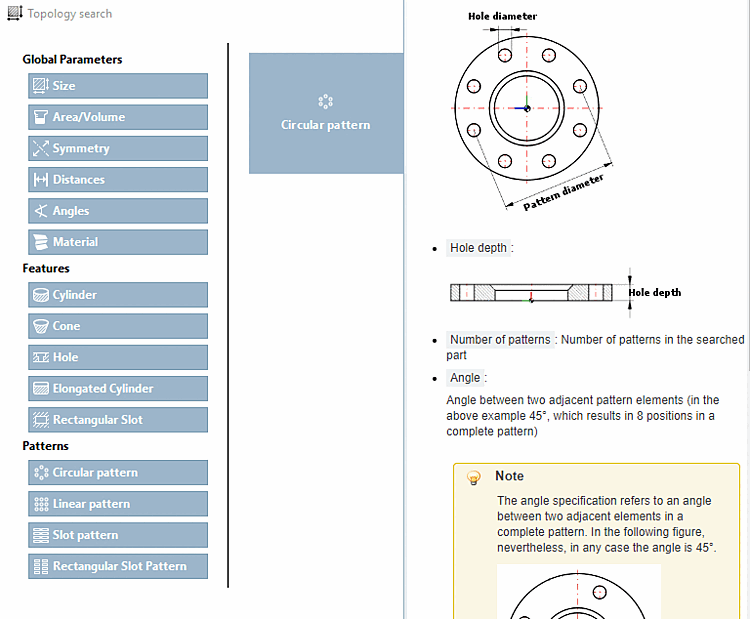 Topology search

Global Parameters

Size

Area/Volume

Symmetry

Distances

Angles

Material

Features

Cylinder

Cone

Hole

Elongated Cylinder

Rectangular Slot

Patterns

Circular pattern

Linear pattern

Slot pattern

Rectangular Slot Pattern

Circular pattern

Hole diameter

Pattern diameter

- Hole depth :

Hole depth

- Number of patterns : Number of patterns in the searched part
- Angle :

Angle between two adjacent pattern elements (in the above example 45°, which results in 8 positions in a complete pattern)

Note

The angle specification refers to an angle between two adjacent elements in a complete pattern. In the following figure, nevertheless, in any case the angle is 45°.