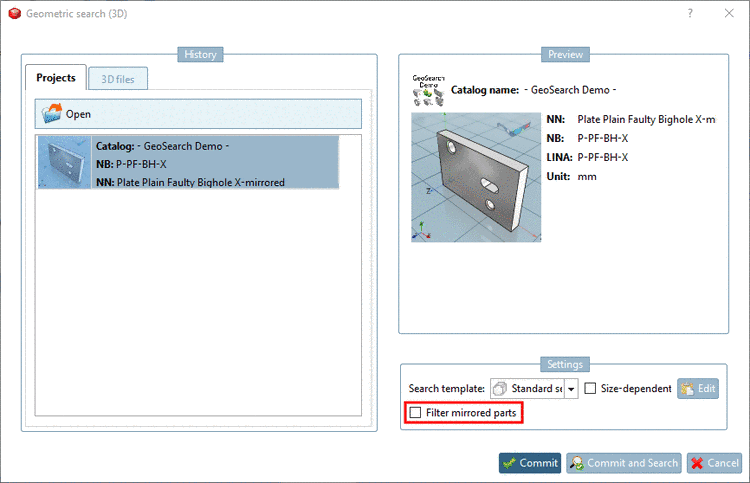 Geometric search (3D)

?

History

Projects

3D files

Open

Catalog: - GeoSearch Demo -
NB: P-PF-BH-X
NN: Plate Plain Faulty Bighole X-mirrored

Preview

GeoSearch Demo

Catalog name: - GeoSearch Demo -

NN: Plate Plain Faulty Bighole X-m
NB: P-PF-BH-X
LINA: P-PF-BH-X
Unit: mm

Settings

Search template: Standard se

Size-dependent

Edit

Filter mirrored parts

Commit

Commit and Search

Cancel