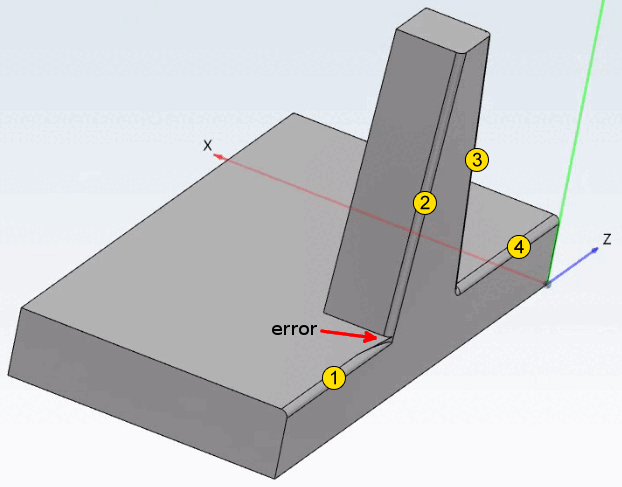 X
3
2
4
Z
error
1