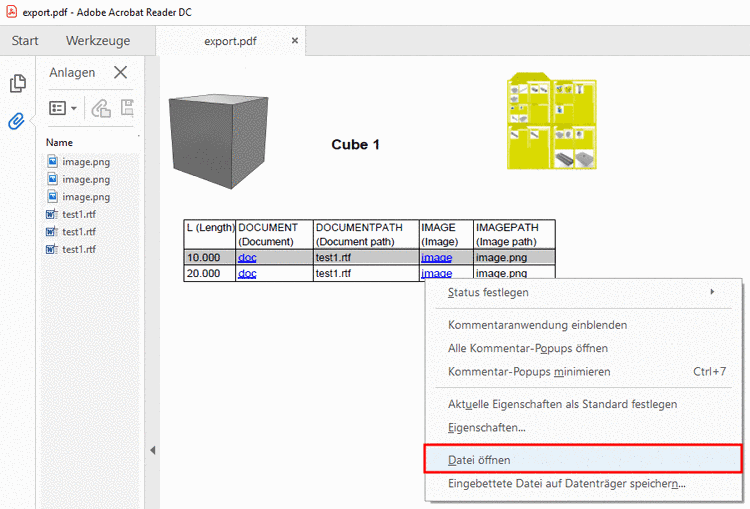 export.pdf - Adobe Acrobat Reader DC

Start Werkzeuge export.pdf ×

Anlagen

Name
image.png
image.png
image.png
test1.rtf
test1.rtf
test1.rtf

Cube 1

| L (Length) | DOCUMENT (Document) | DOCUMENTPATH (Document path) | IMAGE (Image) | IMAGEPATH (Image path) |
|---|---|---|---|---|
| 10.000 | doc | test1.rtf | image | image.png |
| 20.000 | doc | test1.rtf | image | image.png |

Status festlegen
Kommentaranwendung einblenden
Alle Kommentar-Popups öffnen
Kommentar-Popups minimieren Ctrl+7
Aktuelle Eigenschaften als Standard festlegen
Eigenschaften...
Datei öffnen
Eingebettete Datei auf Datenträger speichern...