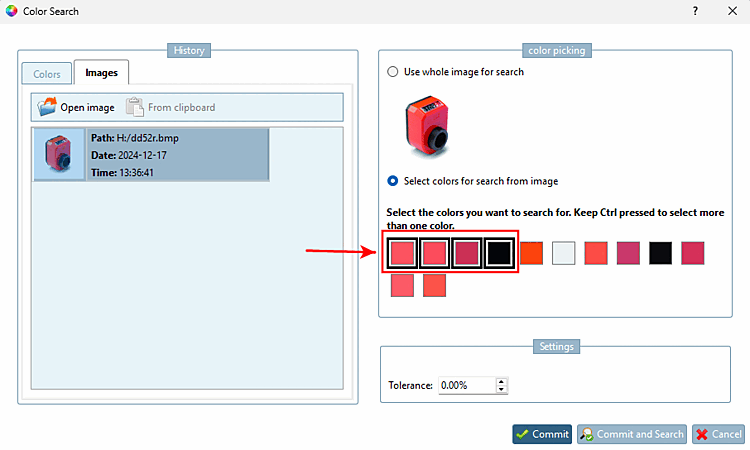 Color Search

?

History

Colors

Images

Open image

From clipboard

Path: H:/dd52r.bmp
Date: 2024-12-17
Time: 13:36:41

color picking

Use whole image for search

Select colors for search from image

Select the colors you want to search for. Keep Ctrl pressed to select more than one color.

Settings

Tolerance: 0.00%

Commit

Commit and Search

Cancel