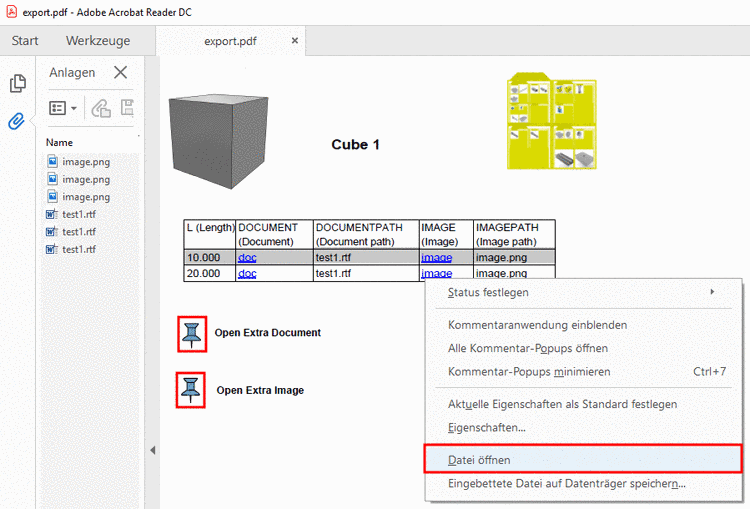 export.pdf - Adobe Acrobat Reader DC

Start Werkzeuge export.pdf ×

Anlagen

Name
image.png
image.png
image.png
test1.rtf
test1.rtf
test1.rtf

Cube 1

| L (Length) | DOCUMENT (Document) | DOCUMENTPATH (Document path) | IMAGE (Image) | IMAGEPATH (Image path) |
|---|---|---|---|---|
| 10.000 | doc | test1.rtf | image | image.png |
| 20.000 | doc | test1.rtf | image | image.png |

Open Extra Document

Open Extra Image

Status festlegen
Kommentaranwendung einblenden
Alle Kommentar-Popups öffnen
Kommentar-Popups minimieren Ctrl+7
Aktuelle Eigenschaften als Standard festlegen
Eigenschaften...
Datei öffnen
Eingebettete Datei auf Datenträger speichern...