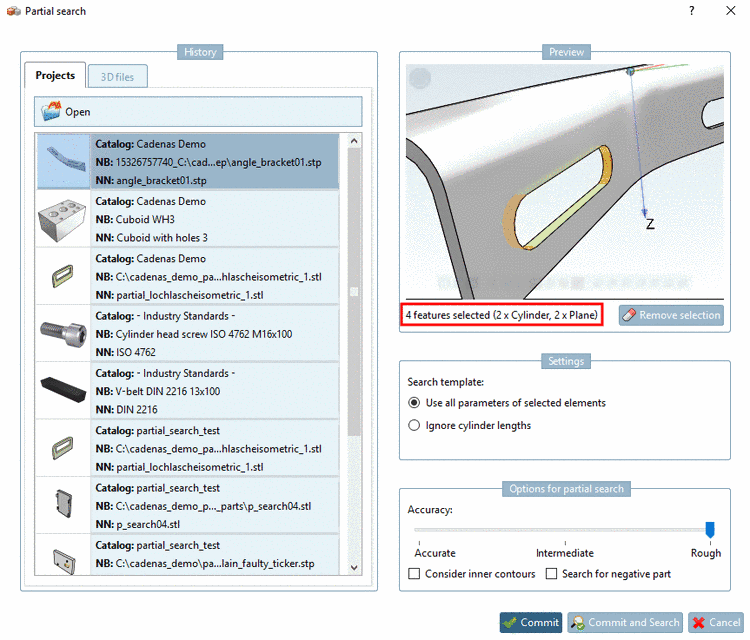 Partial search

?

History

Projects

3D files

Open

Catalog: Cadenas Demo
NB: 15326757740_C:\cad...ep\angle_bracket01.stp
NN: angle_bracket01.stp

Catalog: Cadenas Demo
NB: Cuboid WH3
NN: Cuboid with holes 3

Catalog: Cadenas Demo
NB: C:\cadenas_demo_pa...hlascheisometric_1.stl
NN: partial_lochlascheisometric_1.stl

Catalog: - Industry Standards -
NB: Cylinder head screw ISO 4762 M16x100
NN: ISO 4762

Catalog: - Industry Standards -
NB: V-belt DIN 2216 13x100
NN: DIN 2216

Catalog: partial_search_test
NB: C:\cadenas_demo_pa...hlascheisometric_1.stl
NN: partial_lochlascheisometric_1.stl

Catalog: partial_search_test
NB: C:\cadenas_demo_p..._parts\p_search04.stl
NN: p_search04.stl

Catalog: partial_search_test
NB: C:\cadenas_demo\pa...lain_faulty_ticker.stp

Preview

Z

4 features selected (2 x Cylinder, 2 x Plane)

Remove selection

Settings

Search template:

Use all parameters of selected elements

Ignore cylinder lengths

Options for partial search

Accuracy:

Accurate

Intermediate

Rough

Consider inner contours

Search for negative part

Commit

Commit and Search

Cancel