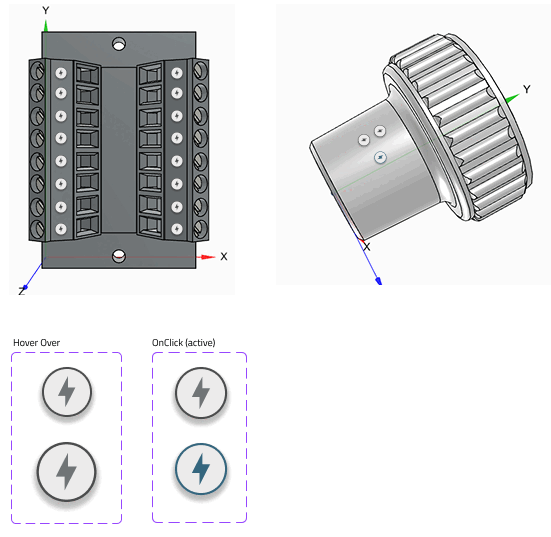 Y
X
Z

Y
X

Hover Over

OnClick (active)